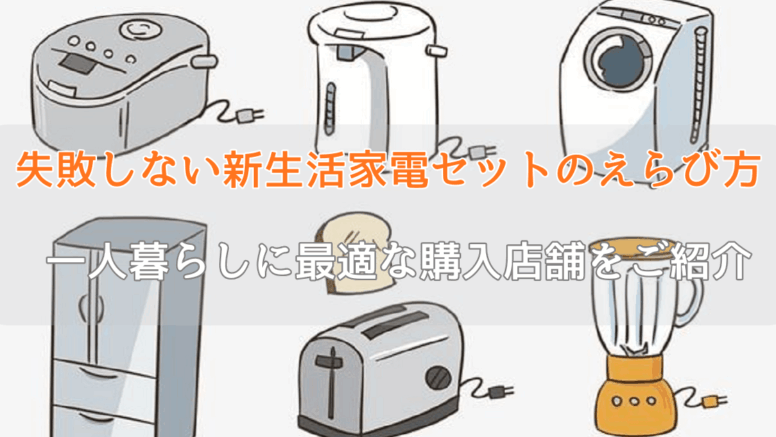 失敗しない新生活家電セットのえらび方

一人暮らしに最適な購入店舗をご紹介