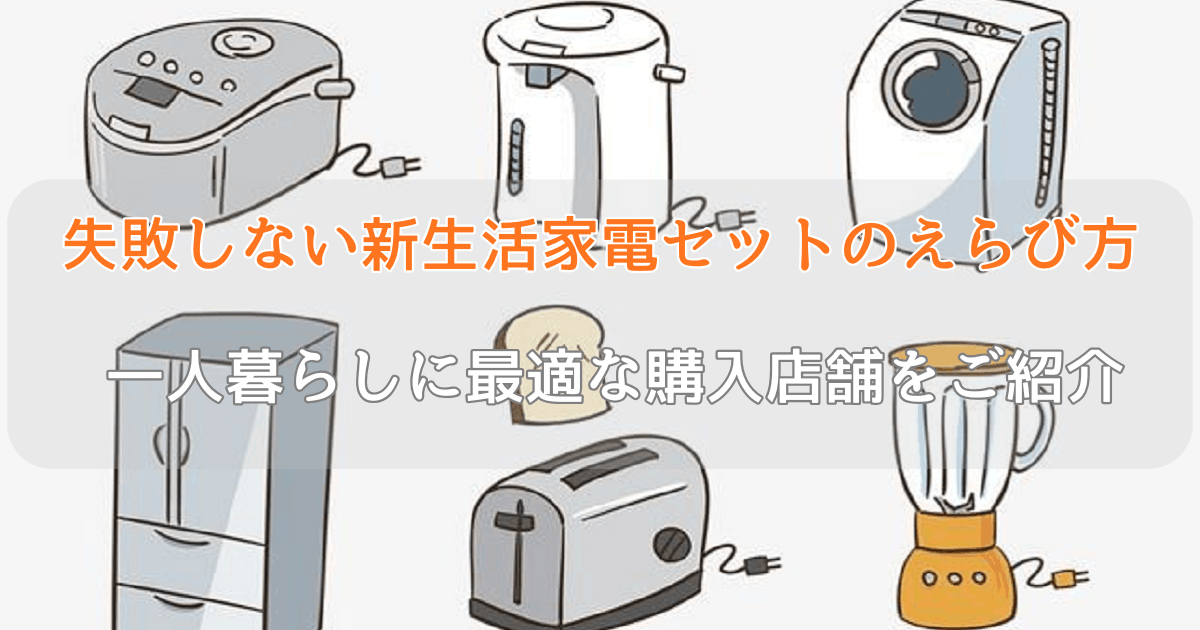 失敗しない新生活家電セットのえらび方

一人暮らしに最適な購入店舗をご紹介